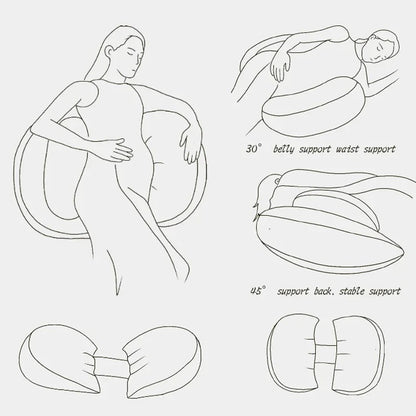 30° belly support waist support

45° support back. stable support